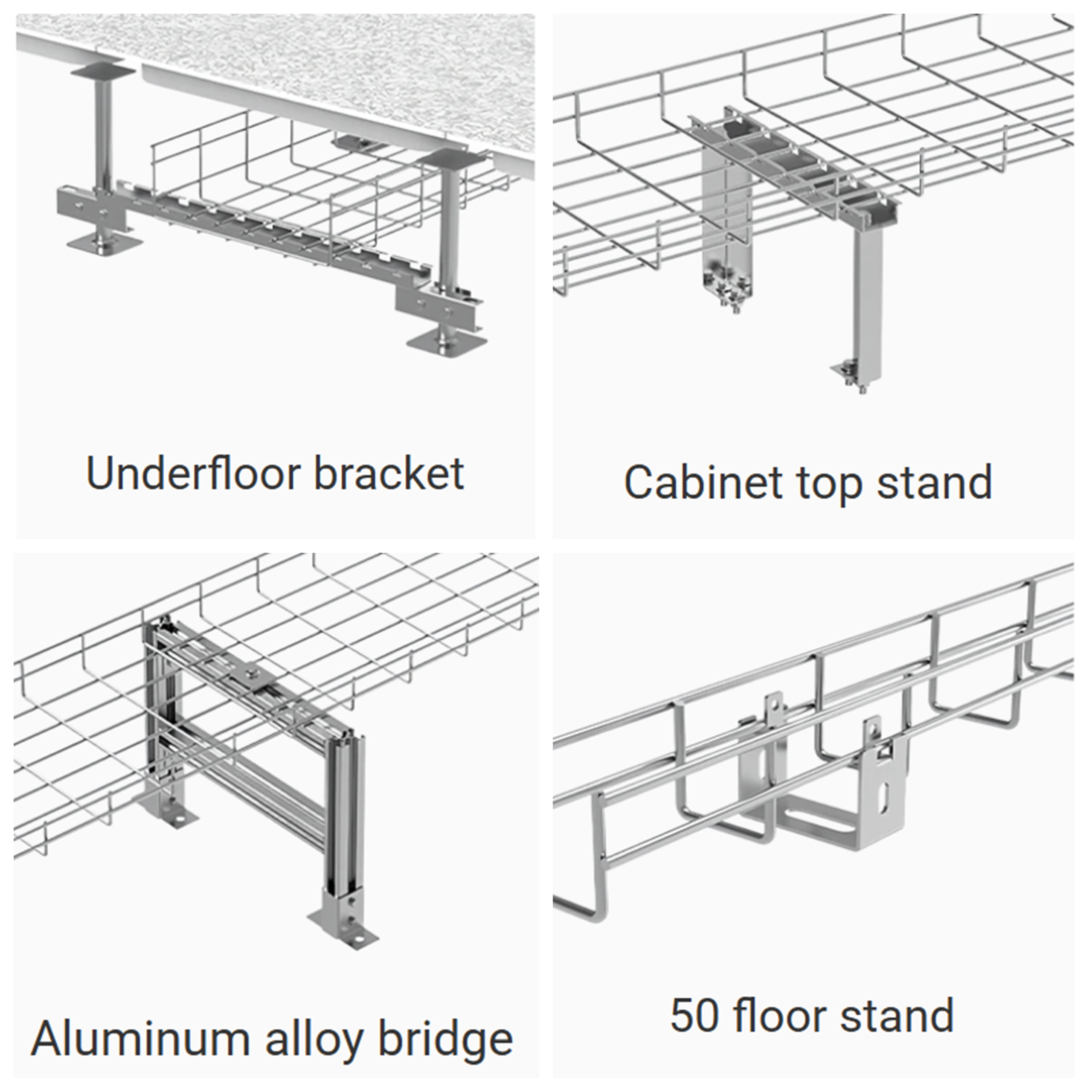 Underfloor bracket

Cabinet top stand

Aluminum alloy bridge

50 floor stand