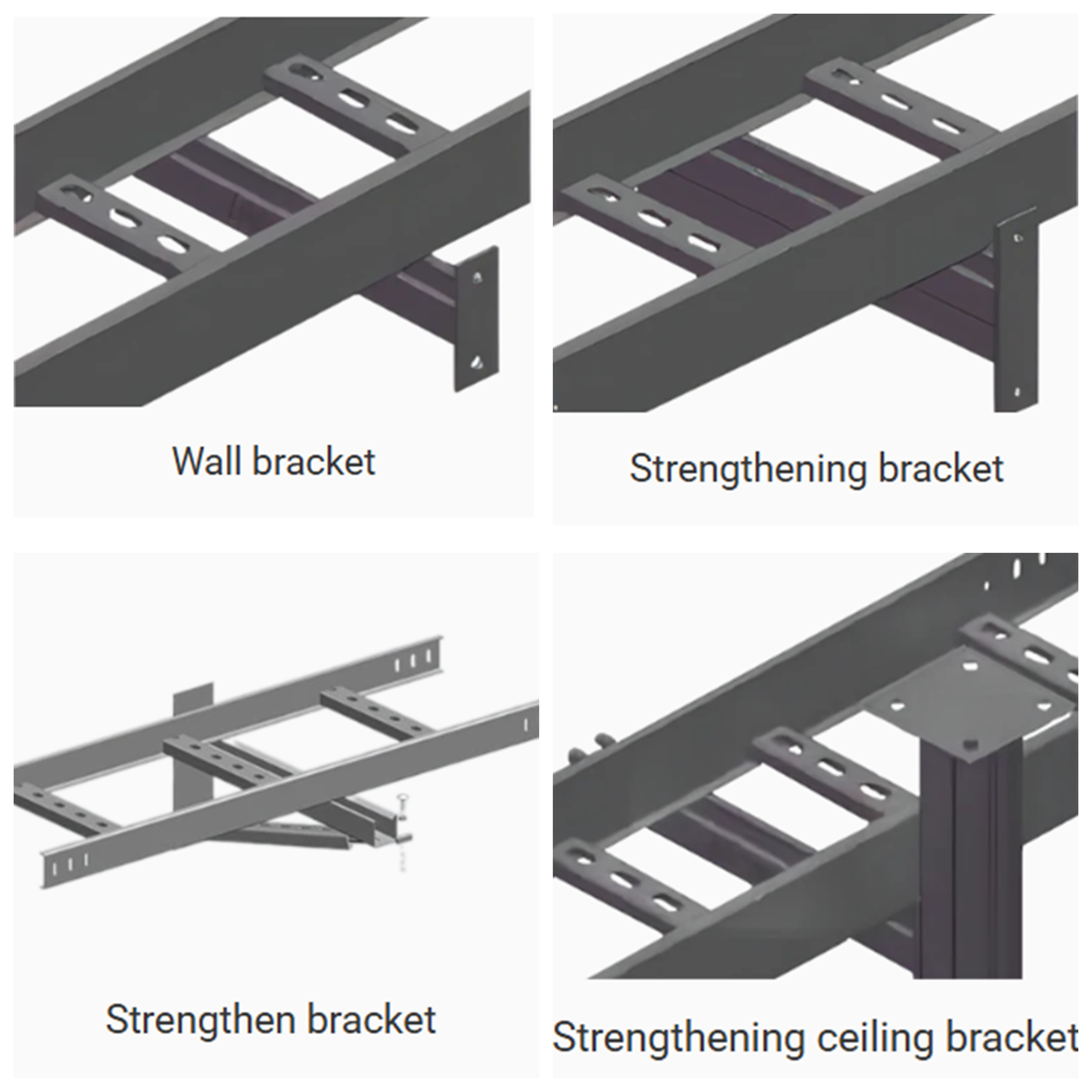 Wall bracket

Strengthening bracket

Strengthen bracket

Strengthening ceiling bracket