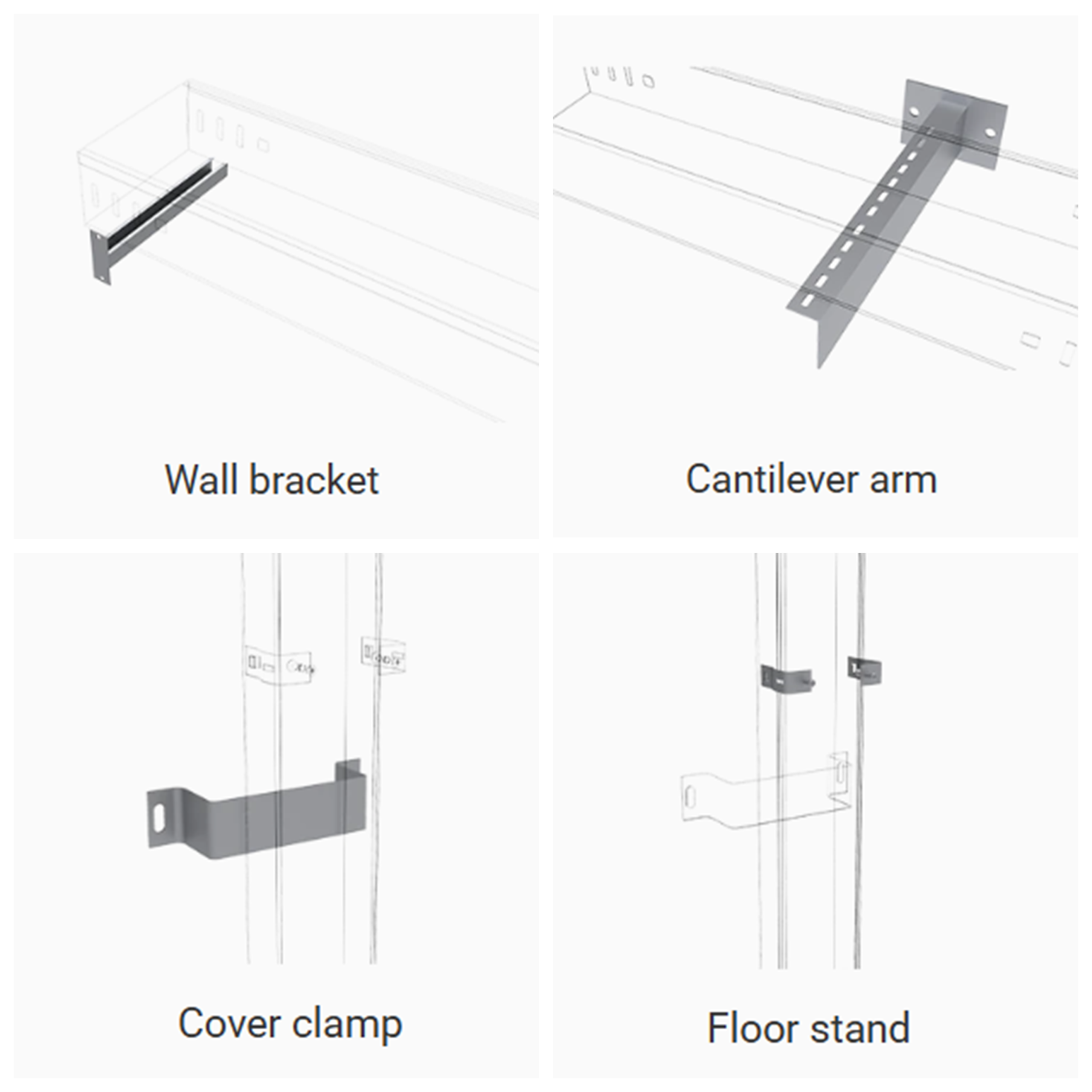 Wall bracket

Cantilever arm

Cover clamp

Floor stand