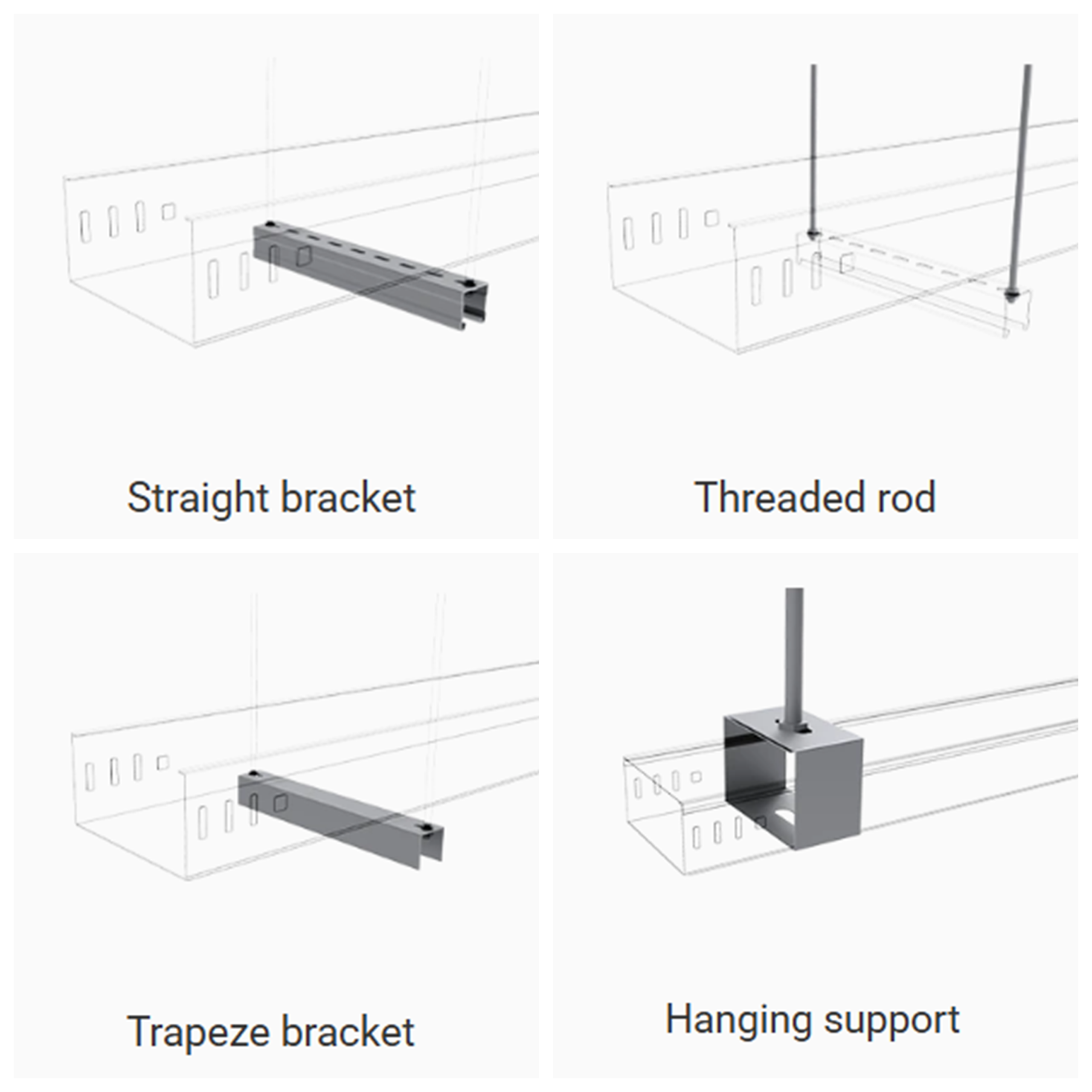 Straight bracket

Threaded rod

Trapeze bracket

Hanging support