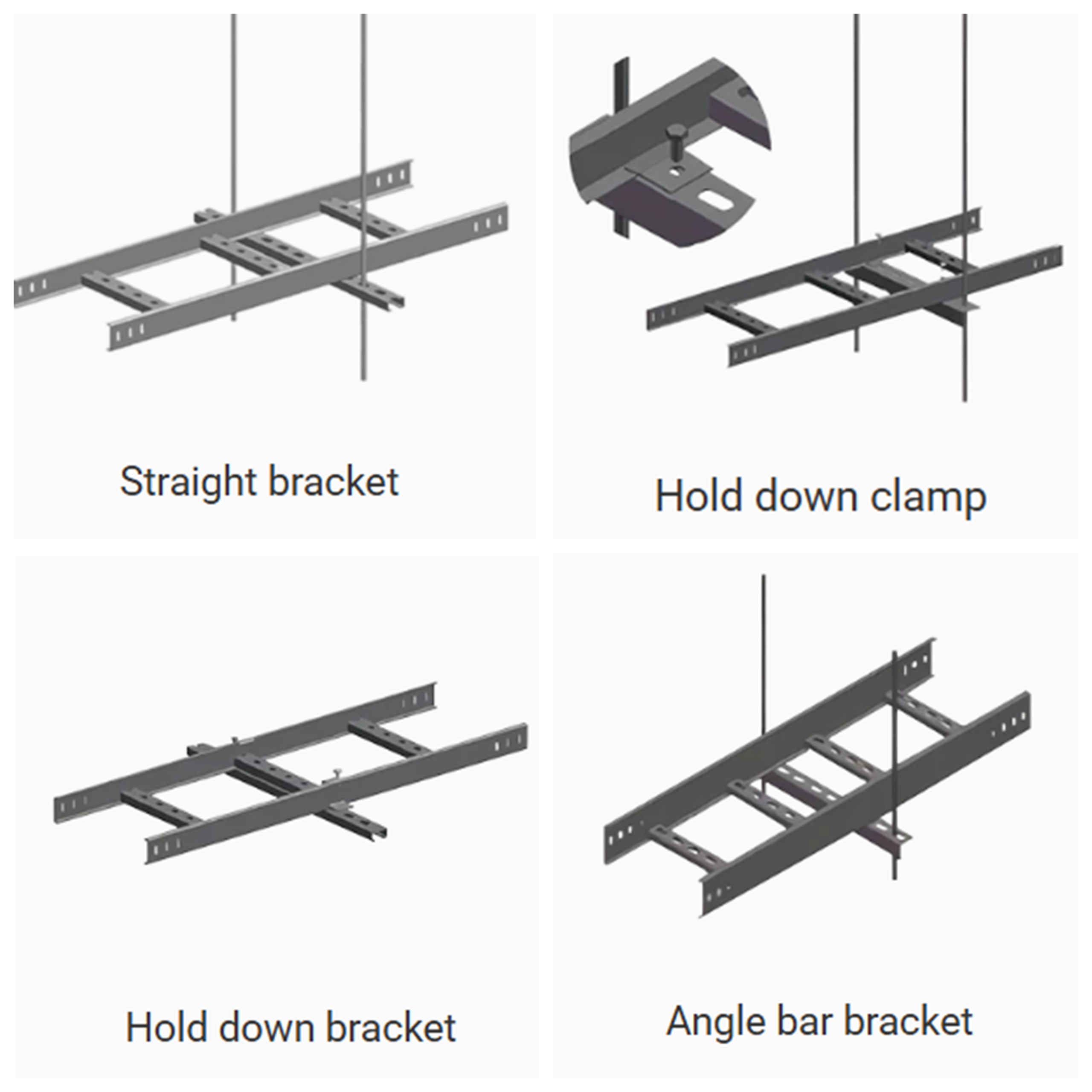 Straight bracket

Hold down clamp

Hold down bracket

Angle bar bracket