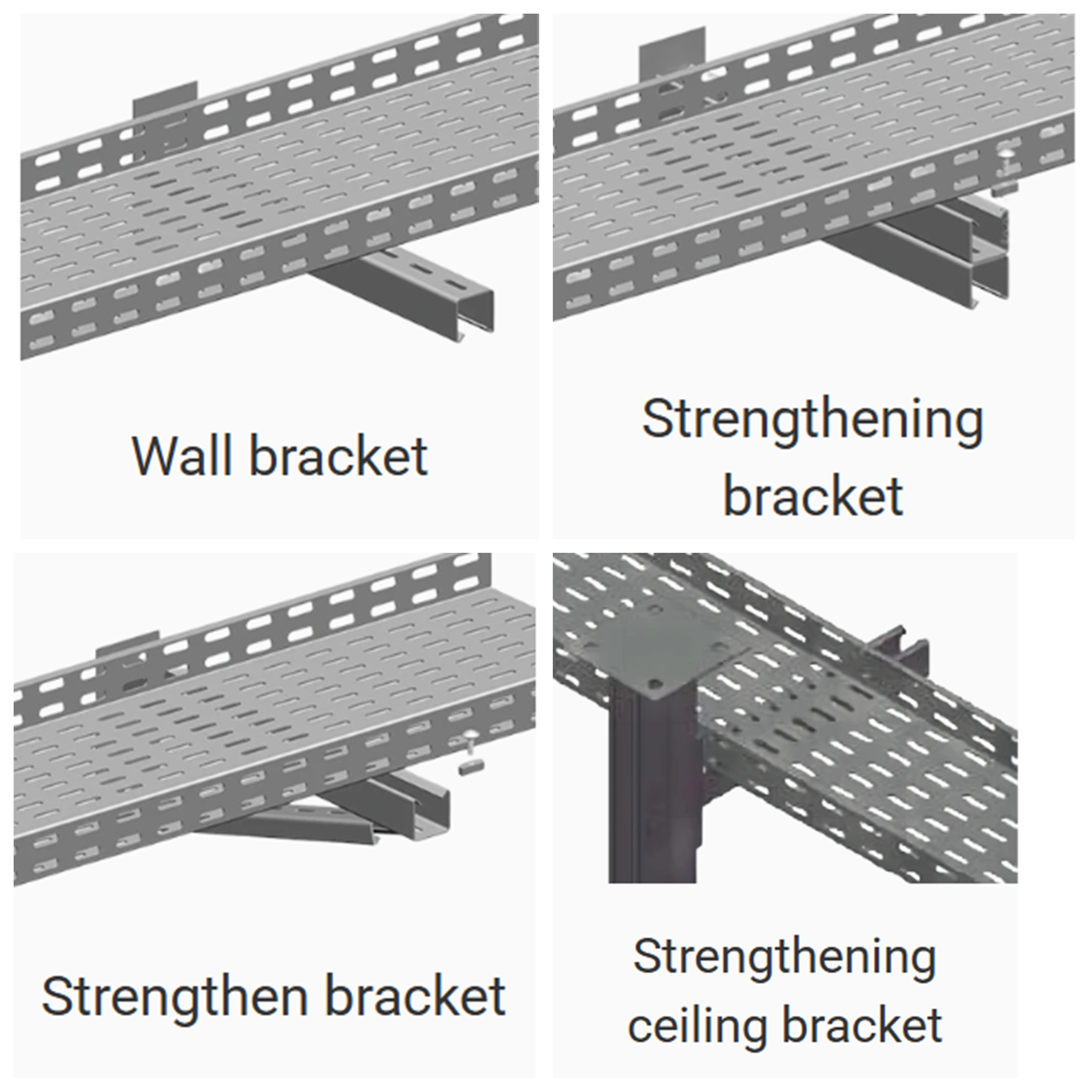 Wall bracket

Strengthening bracket

Strengthen bracket

Strengthening ceiling bracket