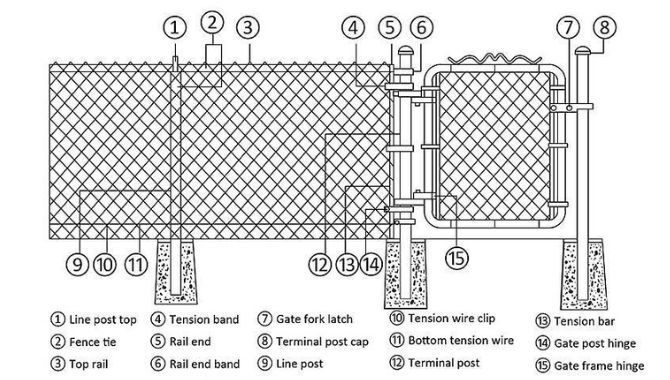 ① ② ③ ④ ⑤ ⑥ ⑦ ⑧

⑨ ⑩ ⑪ ⑫ ⑬ ⑭ ⑮

① Line post top
② Fence tie
③ Top rail
④ Tension band
⑤ Rail end
⑥ Rail end band
⑦ Gate fork latch
⑧ Terminal post cap
⑨ Line post
⑩ Tension wire clip
⑪ Bottom tension wire
⑫ Terminal post
⑬ Tension bar
⑭ Gate post hinge
⑮ Gate frame hinge